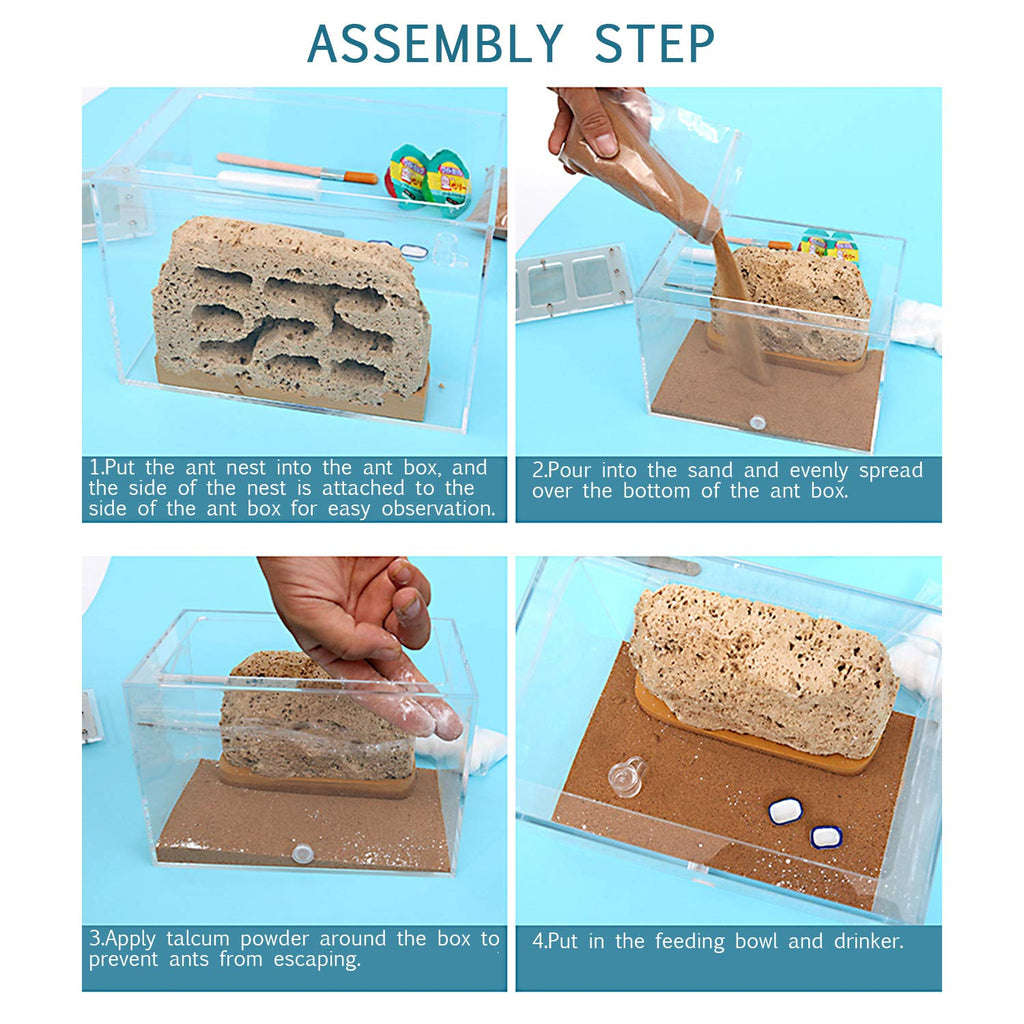 ASSEMBLY STEP

1.Put the ant nest into the ant box, and the side of the nest is attached to the side of the ant box for easy observation.

2.Pour into the sand and evenly spread over the bottom of the ant box.

3.Apply talcum powder around the box to prevent ants from escaping.

4.Put in the feeding bowl and drinker.