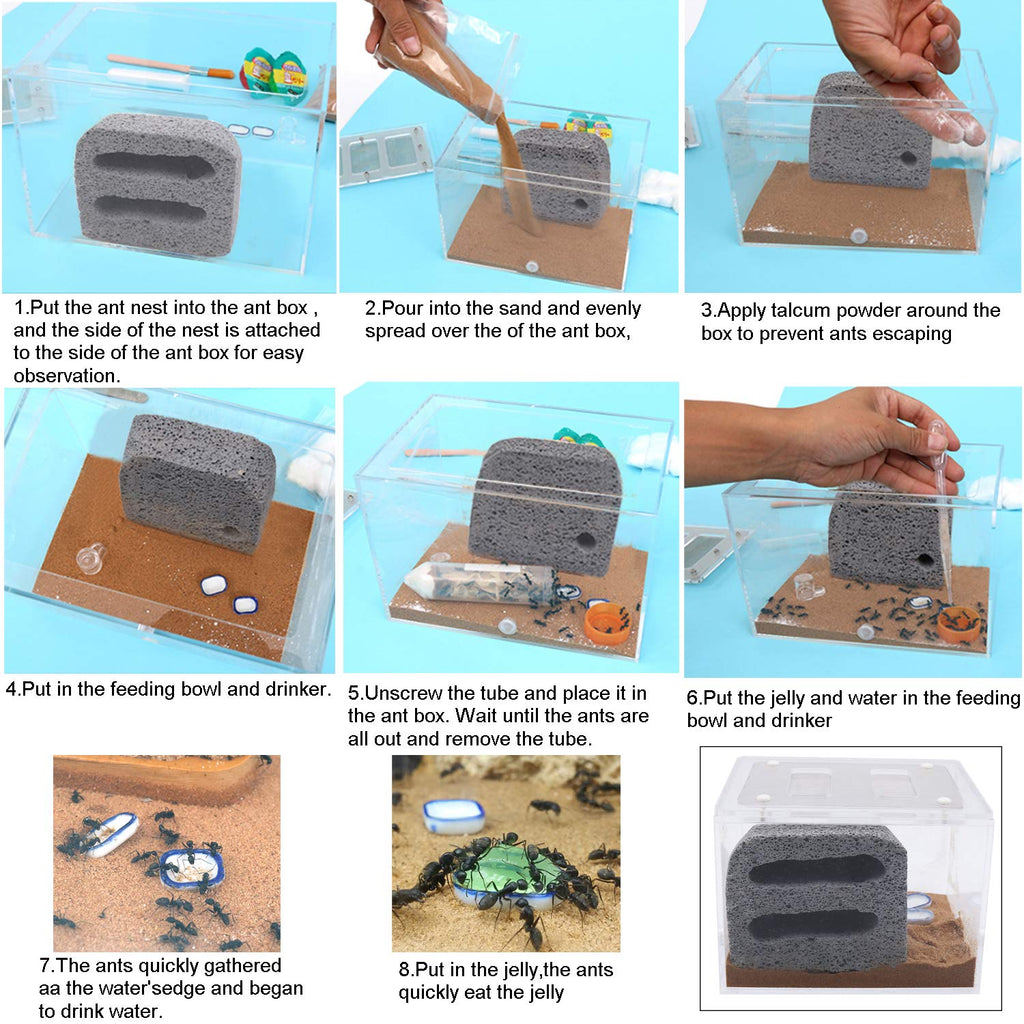 1.Put the ant nest into the ant box , and the side of the nest is attached to the side of the ant box for easy observation.

2.Pour into the sand and evenly spread over the of the ant box,

3.Apply talcum powder around the box to prevent ants escaping

4.Put in the feeding bowl and drinker.

5.Unscrew the tube and place it in the ant box. Wait until the ants are all out and remove the tube.

6.Put the jelly and water in the feeding bowl and drinker

7.The ants quickly gathered aa the water'sedge and began to drink water.

8.Put in the jelly,the ants quickly eat the jelly